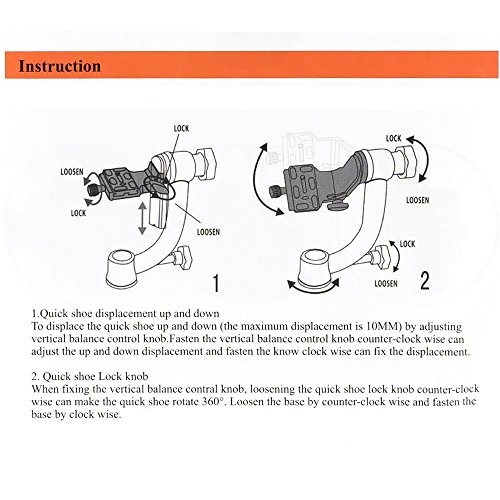 Instruction

LOCK
LOOSEN
LOCK
LOOSEN
1

LOCK
LOOSEN
LOCK
LOOSEN
2

1.Quick shoe displacement up and down
To displace the quick shoe up and down (the maximum displacement is 10MM) by adjusting vertical balance control knob.Fasten the vertical balance control knob counter-clock wise can adjust the up and down displacement and fasten the know clock wise can fix the displacement.

2. Quick shoe Lock knob
When fixing the vertical balance contral knob, loosening the quick shoe lock knob counter-clock wise can make the quick shoe rotate 360°. Loosen the base by counter-clock wise and fasten the base by clock wise.