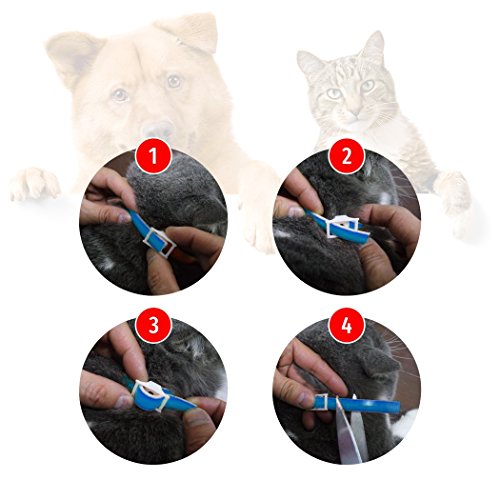 1
2
3
4