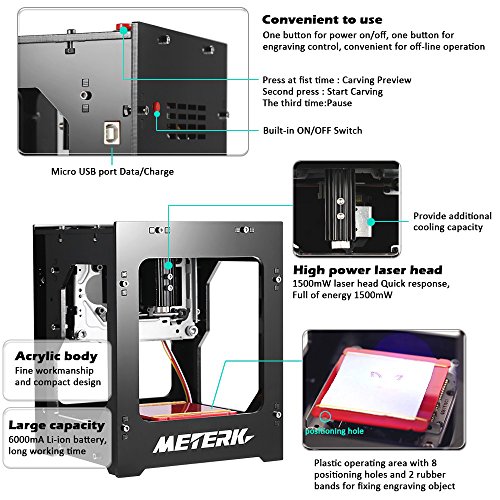 Convenient to use
One button for power on/off, one button for engraving control, convenient for off-line operation

Press at fist time : Carving Preview
Second press : Start Carving
The third time:Pause

Built-in ON/OFF Switch

Micro USB port Data/Charge

Provide additional cooling capacity

High power laser head
1500mW laser head Quick response, Full of energy 1500mW

Acrylic body
Fine workmanship and compact design

Large capacity
6000mA Li-ion battery, long working time

METERK

positioning hole

Plastic operating area with 8 positioning holes and 2 rubber bands for fixing engraving object