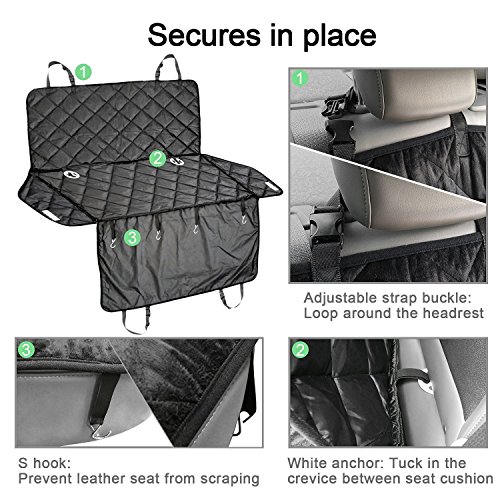 Secures in place

1

2

3

1

Adjustable strap buckle:
Loop around the headrest

3

S hook:
Prevent leather seat from scraping

2

White anchor: Tuck in the crevice between seat cushion