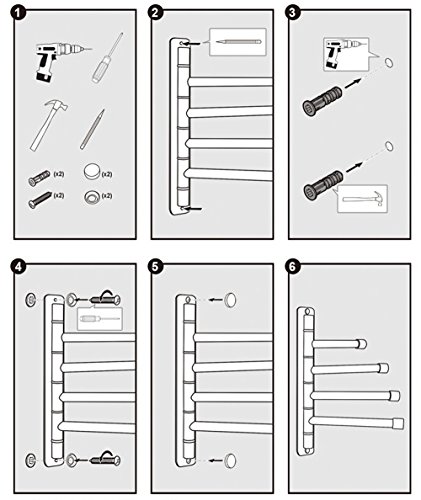 1

(x2)
(x2)
(x2)
(x2)

2

3

4

5

6