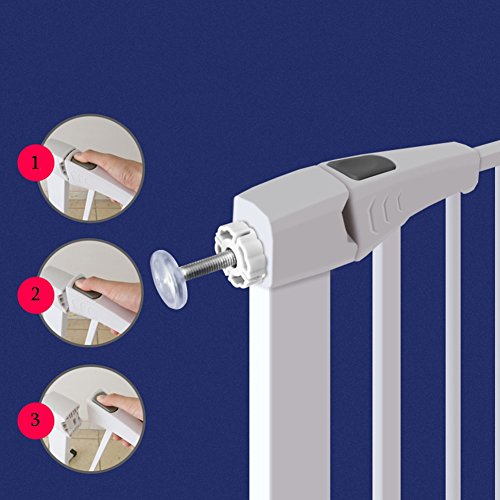 1

2

3