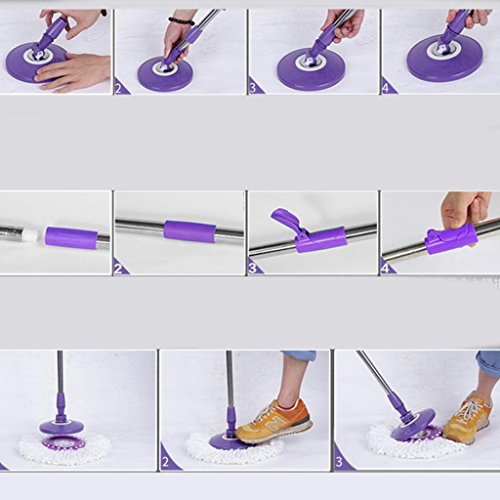 2
3
4
2
3
4
2
3