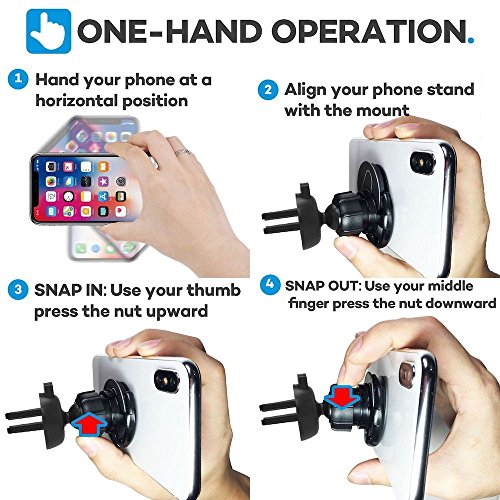 ONE-HAND OPERATION.

1 Hand your phone at a horizontal position

2 Align your phone stand with the mount

3 SNAP IN: Use your thumb press the nut upward

4 SNAP OUT: Use your middle finger press the nut downward