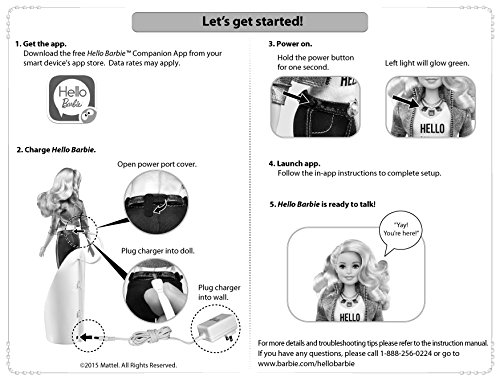 Let's get started!

1. Get the app.
Download the free Hello Barbie™ Companion App from your smart device's app store. Data rates may apply.

Hello Barbie

2. Charge Hello Barbie.

Open power port cover.

Plug charger into doll.

Plug charger into wall.

©2015 Mattel. All Rights Reserved.

3. Power on.

Hold the power button for one second.

Left light will glow green.

HELLO

4. Launch app.
Follow the in-app instructions to complete setup.

5. Hello Barbie is ready to talk!

"Yay! You're here!"

HELLO

For more details and troubleshooting tips please refer to the instruction manual. If you have any questions, please call 1-888-256-0224 or go to www.barbie.com/hellobarbie