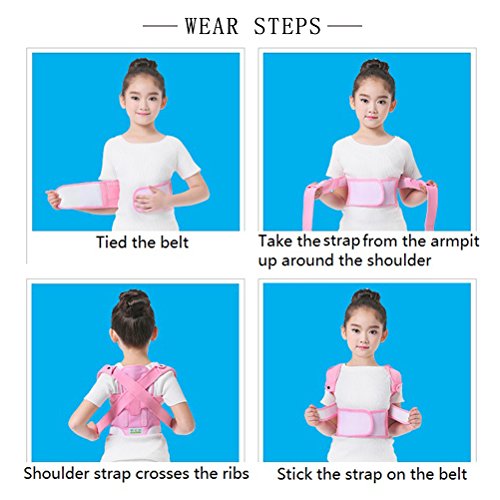 WEAR STEPS

Tied the belt

Take the strap from the armpit up around the shoulder

Shoulder strap crosses the ribs

Stick the strap on the belt