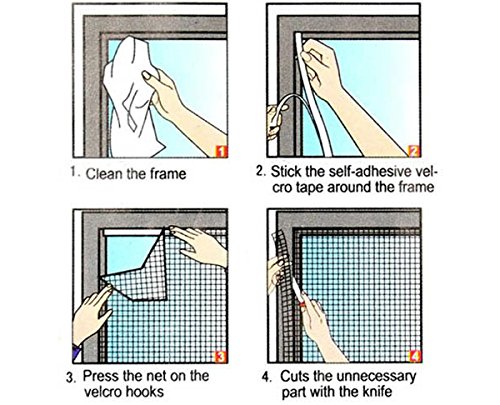 1

1. Clean the frame

2

2. Stick the self-adhesive velcro tape around the frame

3

3. Press the net on the velcro hooks

4

4. Cuts the unnecessary part with the knife