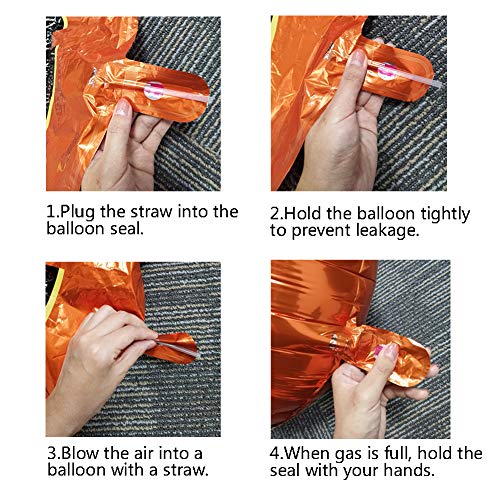 1.Plug the straw into the balloon seal.

2.Hold the balloon tightly to prevent leakage.

3.Blow the air into a balloon with a straw.

4.When gas is full, hold the seal with your hands.