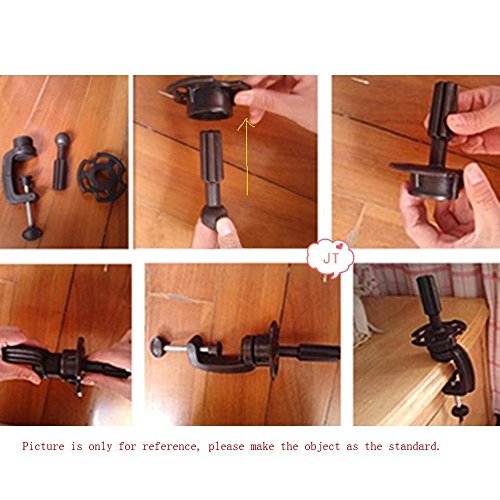 JT

Picture is only for reference, please make the object as the standard.