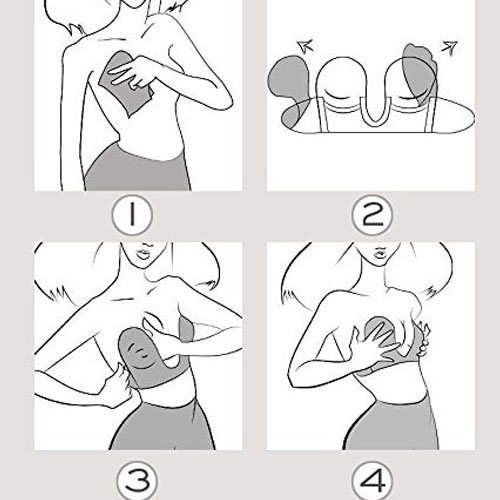 1

2

3

4