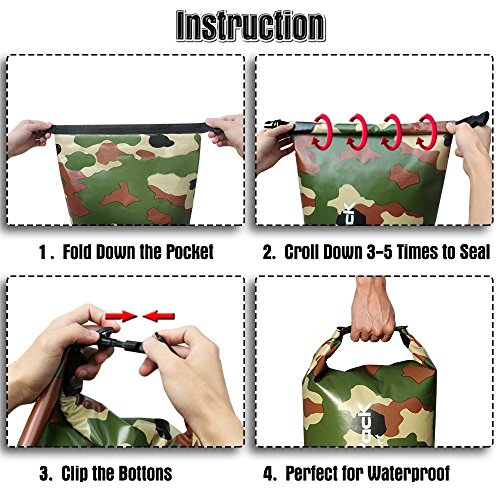 Instruction

1. Fold Down the Pocket

2. Croll Down 3-5 Times to Seal

3. Clip the Bottons

4. Perfect for Waterproof