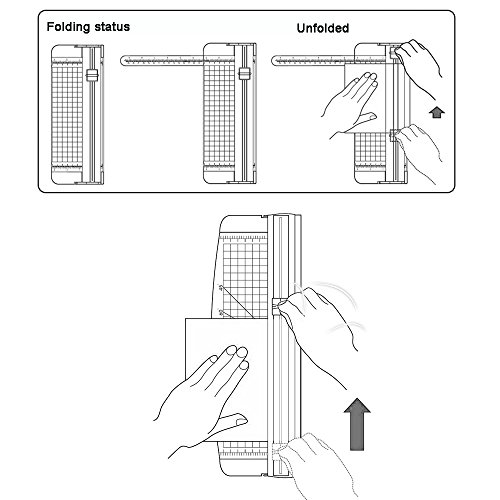 Folding status

Unfolded