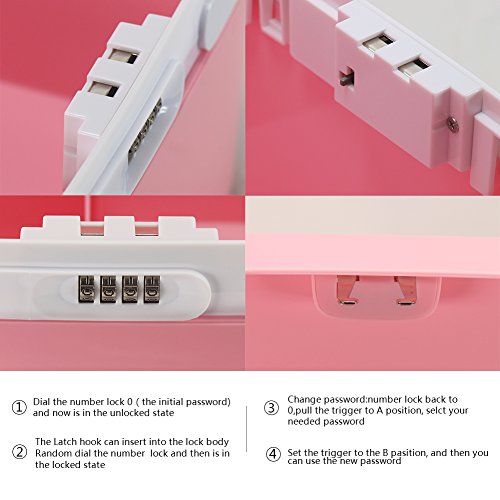 ① Dial the number lock 0 ( the initial password) and now is in the unlocked state

② The Latch hook can insert into the lock body Random dial the number lock and then is in the locked state

③ Change password:number lock back to 0,pull the trigger to A position, selct your needed password

④ Set the trigger to the B pasition, and then you can use the new password