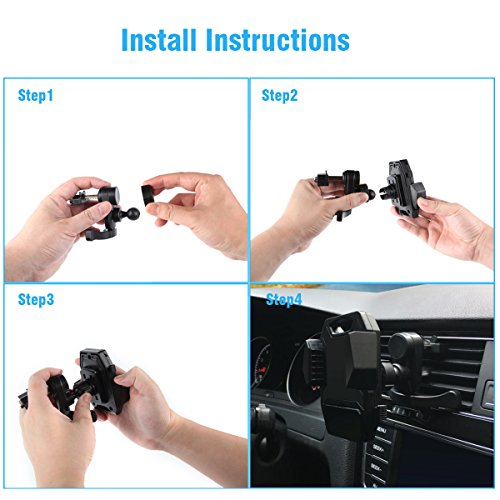 Install Instructions

Step1

Step2

Step3

Step4

MENU