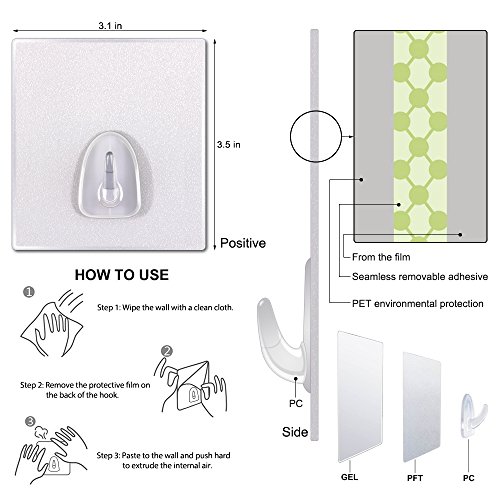 3.1 in

3.5 in

Positive

HOW TO USE

1

Step 1: Wipe the wall with a clean cloth.

2

Step 2: Remove the protective film on the back of the hook.

3

Step 3: Paste to the wall and push hard to extrude the internal air.

From the film

Seamless removable adhesive

PET environmental protection

PC

Side

GEL

PFT

PC