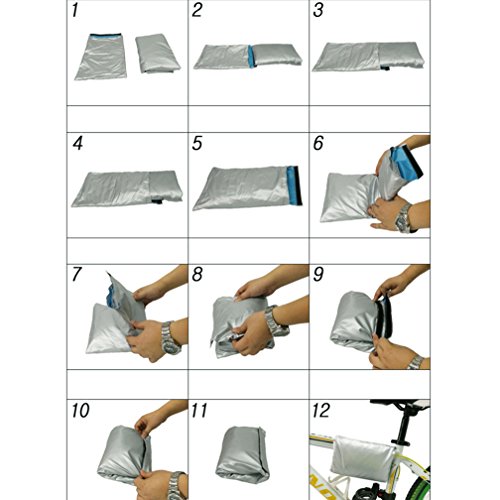 1
2
3
4
5
6
7
8
9
10
11
12