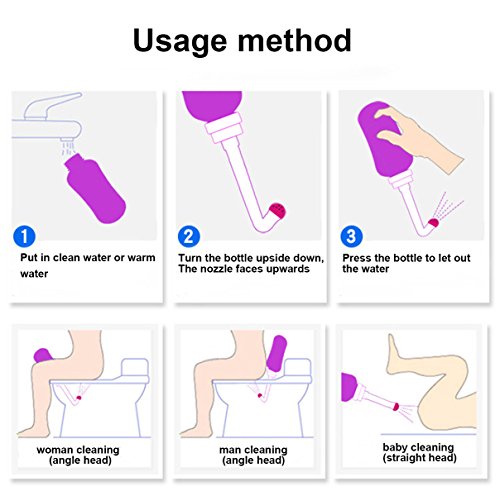 Usage method

1
Put in clean water or warm water

2
Turn the bottle upside down, The nozzle faces upwards

3
Press the bottle to let out the water

woman cleaning (angle head)

man cleaning (angle head)

baby cleaning (straight head)