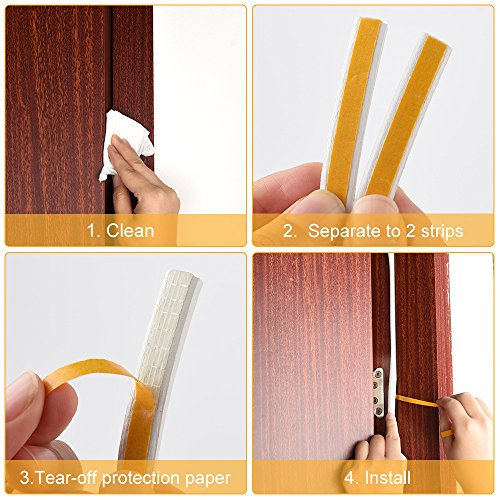 1. Clean

2. Separate to 2 strips

3.Tear-off protection paper

4. Install