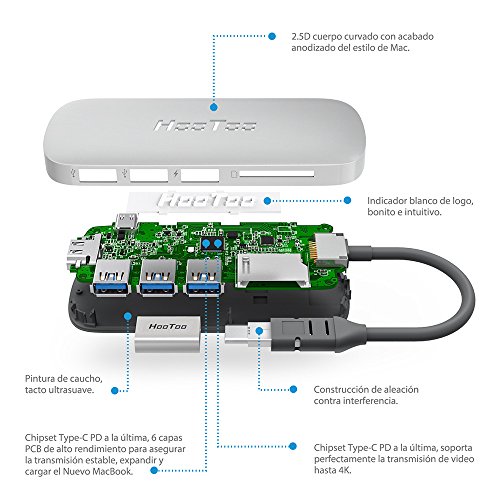 2.5D cuerpo curvado con acabado anodizado del estilo de Mac.

HooToo

HooToo

Indicador blanco de logo, bonito e intuitivo.

HooToo

Pintura de caucho, tacto ultrasuave.

Construcción de aleación contra interferencia.

Chipset Type-C PD a la última, 6 capas PCB de alto rendimiento para asegurar la transmisión estable, expandir y cargar el Nuevo MacBook.

Chipset Type-C PD a la última, soporta perfectamente la transmisión de video hasta 4K.