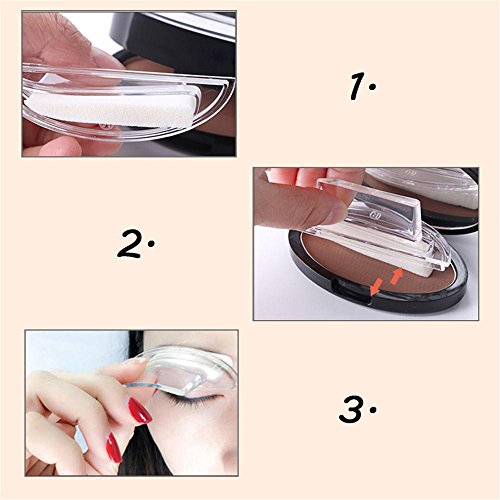 1.

2.

3.