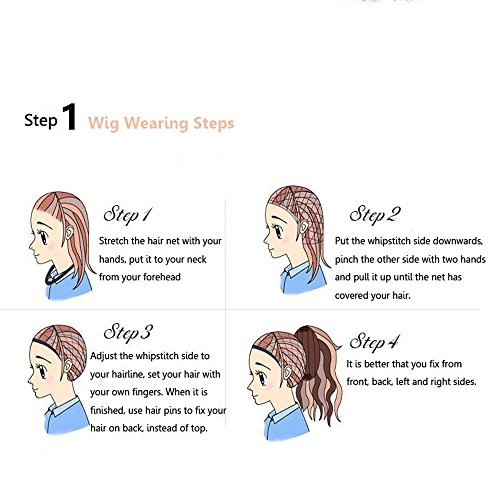 Step 1 Wig Wearing Steps

Step 1
Stretch the hair net with your hands, put it to your neck from your forehead

Step 2
Put the whipstitch side downwards, pinch the other side with two hands and pull it up until the net has covered your hair.

Step 3
Adjust the whipstitch side to your hairline, set your hair with your own fingers. When it is finished, use hair pins to fix your hair on back, instead of top.

Step 4
It is better that you fix from front, back, left and right sides.