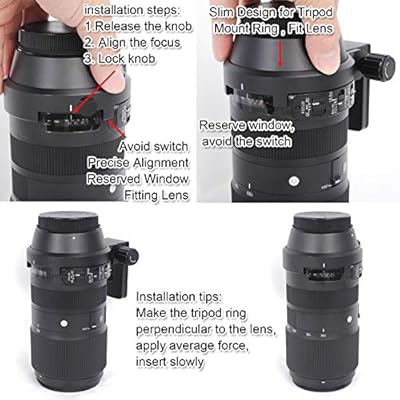 installation steps:
1.Release the knob
2. Align the focus
3. Lock knob

Avoid switch
Precise Alignment
Reserved Window
Fitting Lens

Slim Design for Tripod
Mount Ring , Fit Lens

Reserve window,
avoid the switch

Installation tips:
Make the tripod ring perpendicular to the lens, apply average force, insert slowly