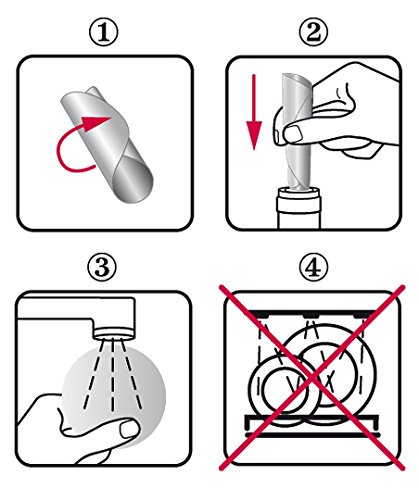 ①

②

③

④