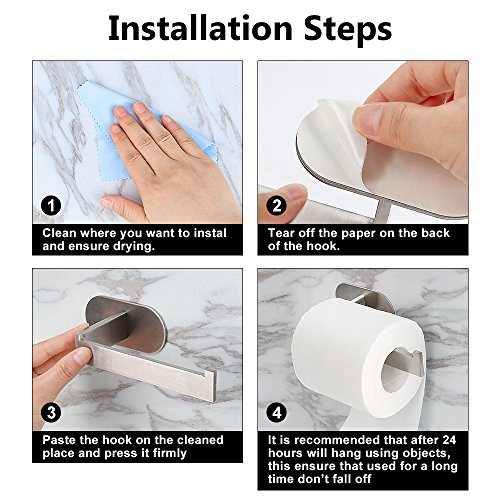 Installation Steps

1

Clean where you want to instal and ensure drying.

2

Tear off the paper on the back of the hook.

3

Paste the hook on the cleaned place and press it firmly

4

It is recommended that after 24 hours will hang using objects, this ensure that used for a long time don't fall off