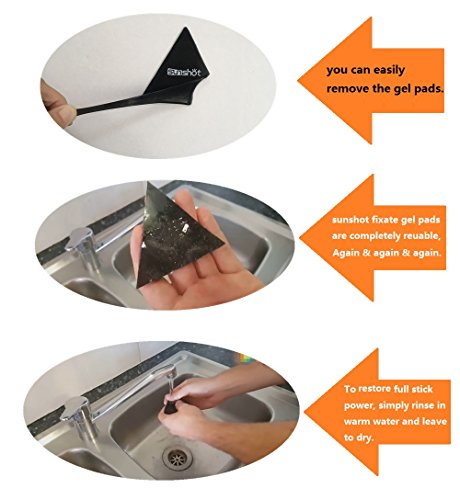 sunshot

you can easily remove the gel pads.

sunshot fixate gel pads are completely reuable, Again & again & again.

To restore full stick power, simply rinse in warm water and leave to dry.