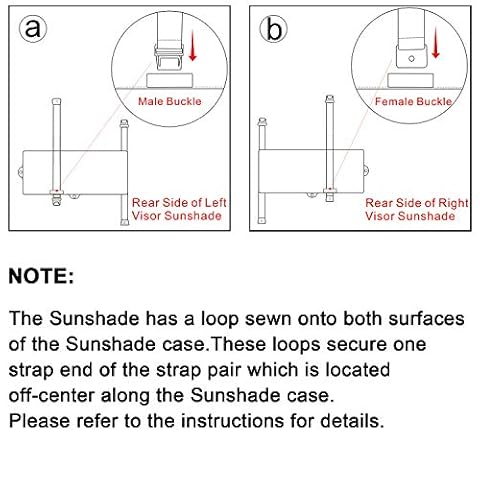 a

Male Buckle

Rear Side of Left Visor Sunshade

b

Female Buckle

Rear Side of Right Visor Sunshade

NOTE:

The Sunshade has a loop sewn onto both surfaces of the Sunshade case.These loops secure one strap end of the strap pair which is located off-center along the Sunshade case.
Please refer to the instructions for details.