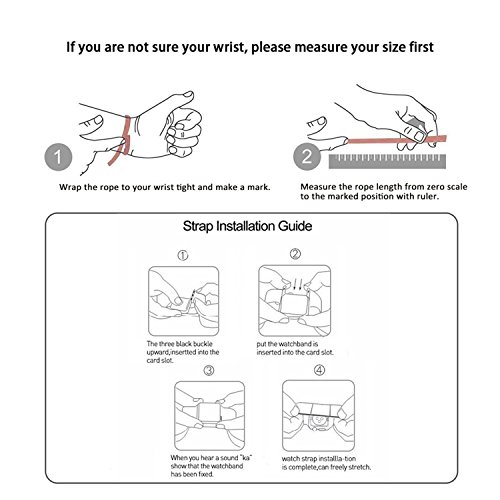 If you are not sure your wrist, please measure your size first

1

Wrap the rope to your wrist tight and make a mark.

2

Measure the rope length from zero scale to the marked position with ruler.

Strap Installation Guide

①

The three black buckle upward,insertted into the card slot.

②

put the watchband is inserted into the card slot.

③

When you hear a sound "ka" show that the watchband has been fixed.

④

watch strap installla-tion is complete,can freely stretch.