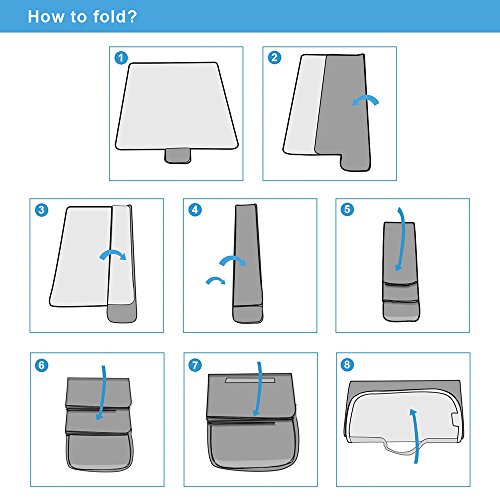 How to fold?

1

2

3

4

5

6

7

8