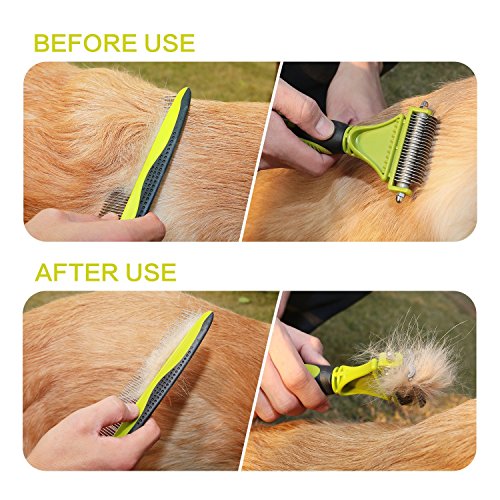 BEFORE USE

AFTER USE