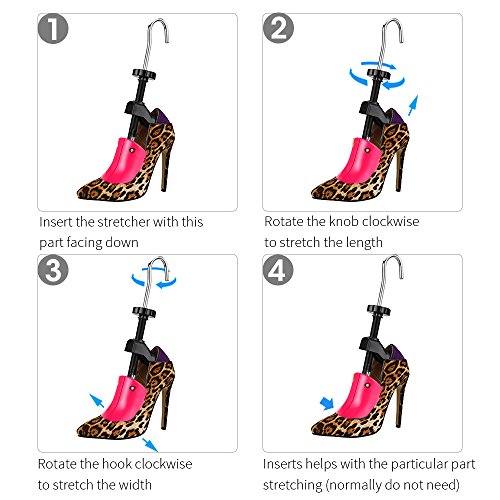 1

Insert the stretcher with this part facing down

2

Rotate the knob clockwise to stretch the length

3

Rotate the hook clockwise to stretch the width

4

Inserts helps with the particular part stretching (normally do not need)