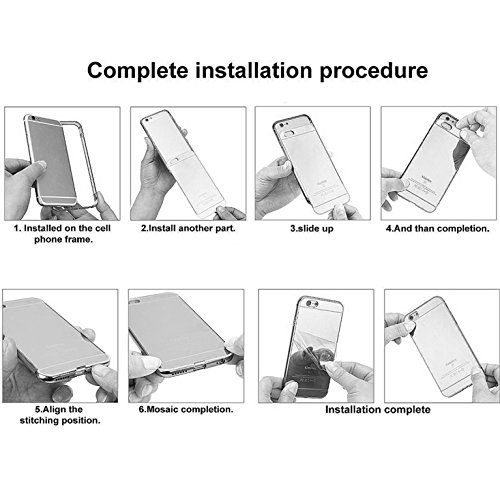 Complete installation procedure

1. Installed on the cell phone frame.

2.Install another part.

3.slide up

4.And than completion.

5.Align the stitching position.

6.Mosaic completion.

Installation complete