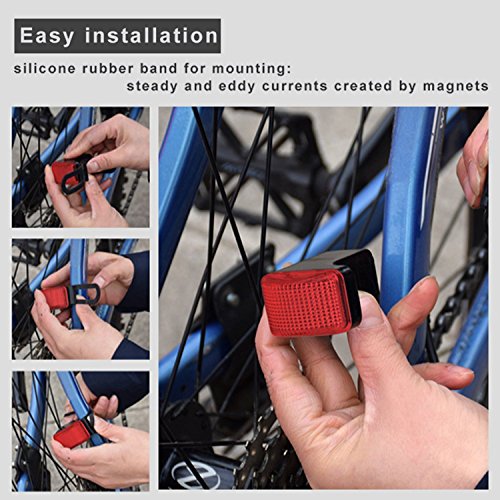 Easy installation

silicone rubber band for mounting:
steady and eddy currents created by magnets