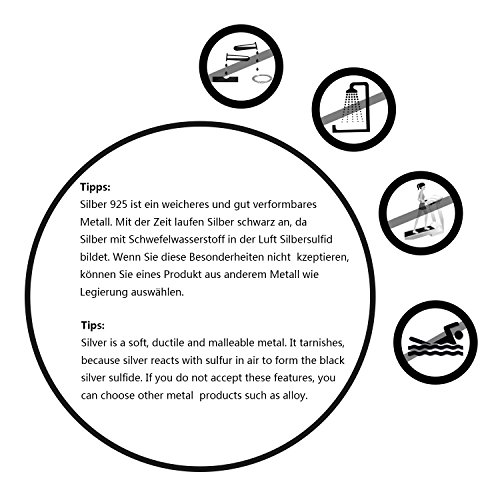 Tipps:
Silber 925 ist ein weicheres und gut verformbares Metall. Mit der Zeit laufen Silber schwarz an, da Silber mit Schwefelwasserstoff in der Luft Silbersulfid bildet. Wenn Sie diese Besonderheiten nicht kzeptieren, können Sie eines Produkt aus anderem Metall wie Legierung auswählen.

Tips:
Silver is a soft, ductile and malleable metal. It tarnishes, because silver reacts with sulfur in air to form the black silver sulfide. If you do not accept these features, you can choose other metal products such as alloy.