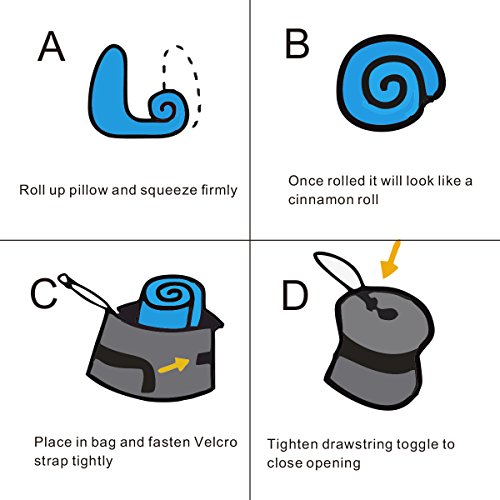 A

Roll up pillow and squeeze firmly

B

Once rolled it will look like a cinnamon roll

C

Place in bag and fasten Velcro strap tightly

D

Tighten drawstring toggle to close opening