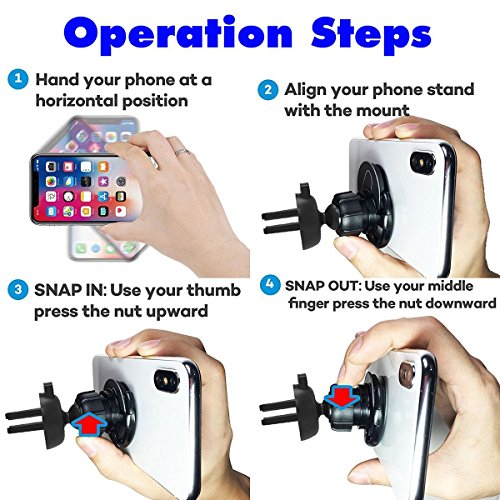 Operation Steps

1 Hand your phone at a horizontal position

2 Align your phone stand with the mount

3 SNAP IN: Use your thumb press the nut upward

4 SNAP OUT: Use your middle finger press the nut downward