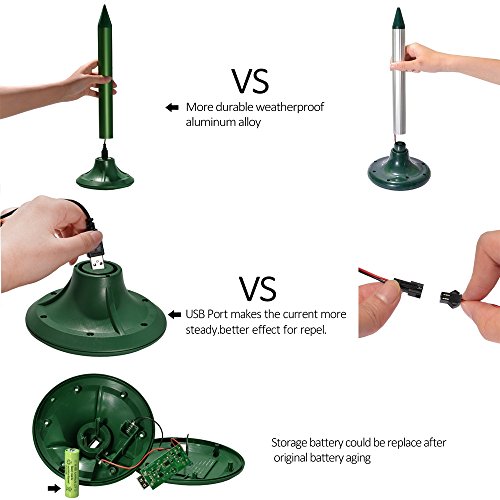 VS

More durable weatherproof aluminum alloy

VS

USB Port makes the current more steady.better effect for repel.

Storage battery could be replace after original battery aging