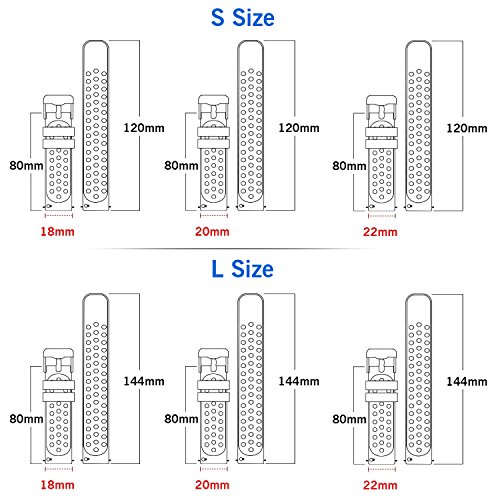 S Size

80mm
120mm
18mm

80mm
120mm
20mm

80mm
120mm
22mm

L Size

80mm
144mm
18mm

80mm
144mm
20mm

80mm
144mm
22mm