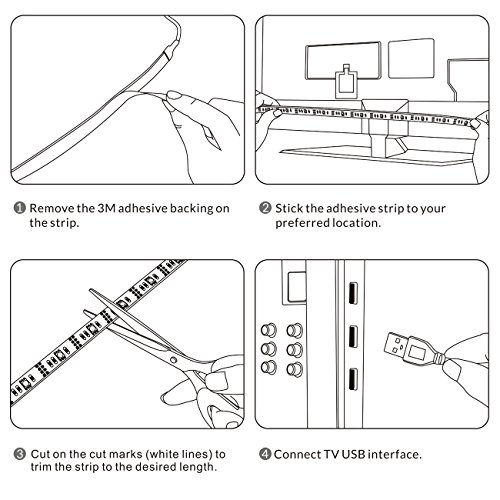 ❶ Remove the 3M adhesive backing on the strip.

❷ Stick the adhesive strip to your preferred location.

❸ Cut on the cut marks (white lines) to trim the strip to the desired length.

❹ Connect TV USB interface.