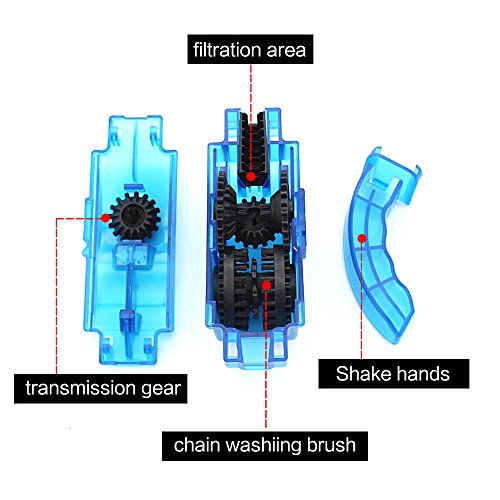 filtration area

transmission gear

Shake hands

chain washiing brush