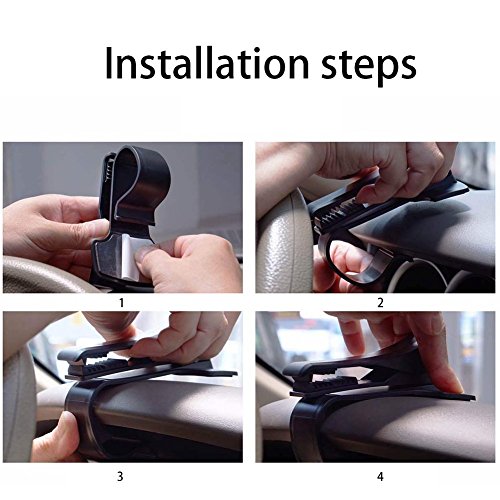 Installation steps

1

2

3

4