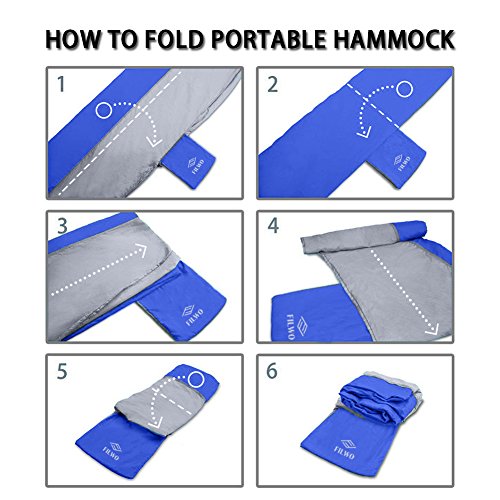 HOW TO FOLD PORTABLE HAMMOCK

1

FILWO

2

FILWO

3

FILWO

4

FILWO

5

FILWO

6

FILWO