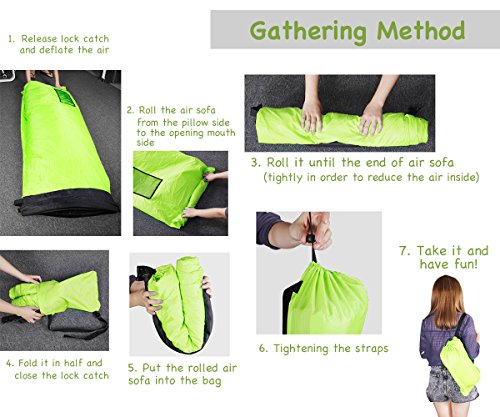 Gathering Method

1. Release lock catch and deflate the air

2. Roll the air sofa from the pillow side to the opening mouth side

3. Roll it until the end of air sofa (tightly in order to reduce the air inside)

4. Fold it in half and close the lock catch

5. Put the rolled air sofa into the bag

6. Tightening the straps

7. Take it and have fun!