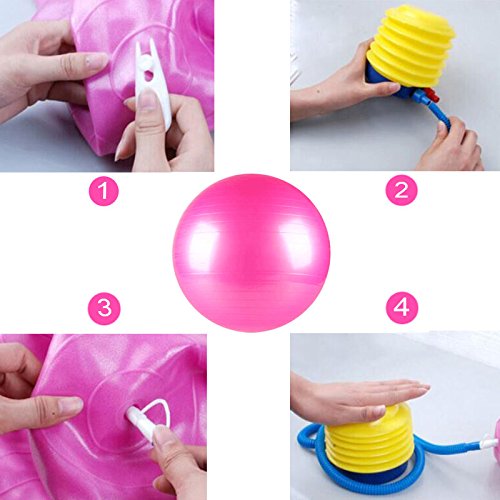 1

2

3

4