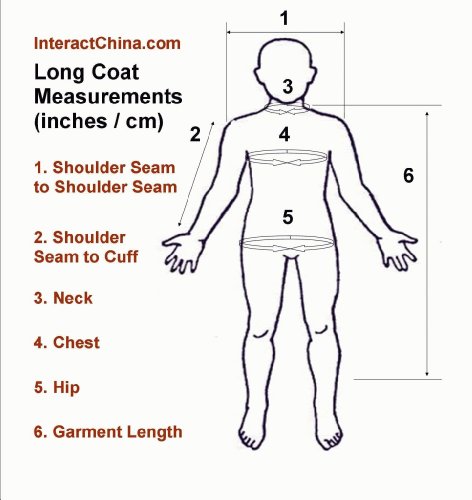 InteractChina.com

Long Coat Measurements (inches / cm)

1. Shoulder Seam to Shoulder Seam

2. Shoulder Seam to Cuff

3. Neck

4. Chest

5. Hip

6. Garment Length

1

2

3

4

5

6