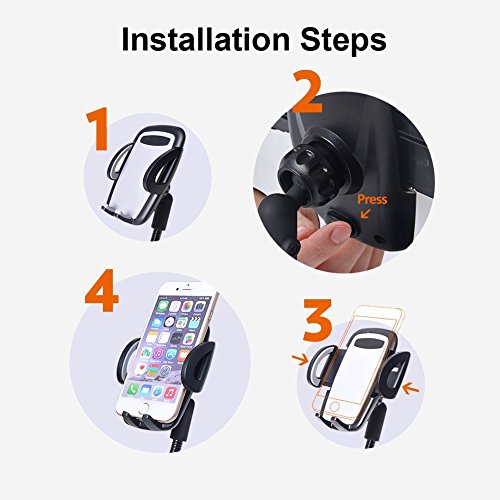 Installation Steps

1

2

Press

4

3