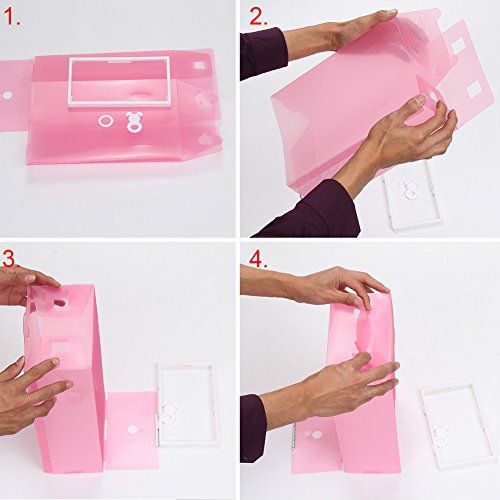 1.

2.

3.

4.